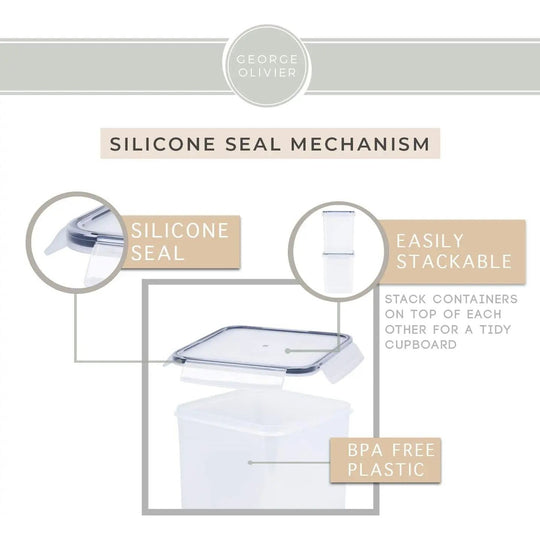 GEORGE OLIVIER

SILICONE SEAL MECHANISM

SILICONE SEAL

EASILY STACKABLE

STACK CONTAINERS ON TOP OF EACH OTHER FOR A TIDY CUPBOARD

BPA FREE PLASTIC